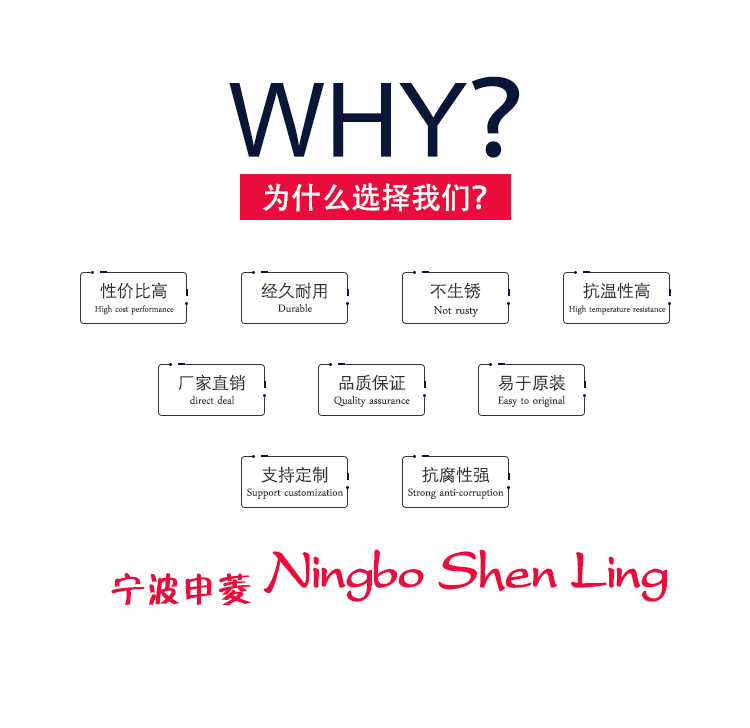 WHY?

为什么选择我们?

性价比高
High cost performance

经久耐用
Durable

不生锈
Not rusty

抗温性高
High temperature resistance

厂家直销
direct deal

品质保证
Quality assurance

易于原装
Easy to original

支持定制
Support customization

抗腐性强
Strong anti-corruption

宁波申菱 Ningbo Shen Ling